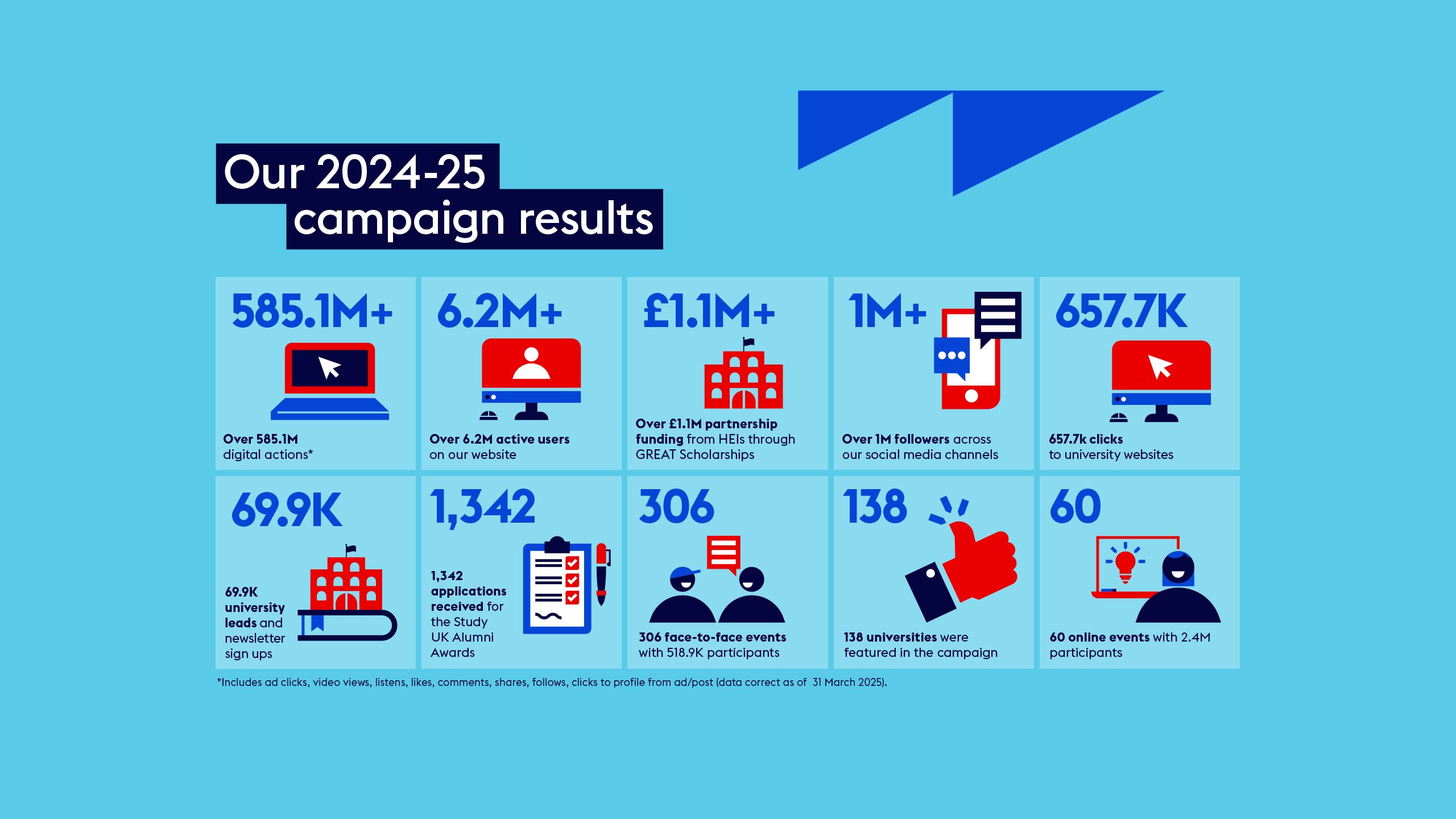 Our 2024-25 campaign results

585.1M+

Over 585.1M digital actions*

6.2M+

Over 6.2M active users on our website

£1.1M+

Over £1.1M partnership funding from HEIs through GREAT Scholarships

1M+

Over 1M followers across our social media channels

657.7K

657.7k clicks to university websites

69.9K

69.9K university leads and newsletter sign ups

1,342

1,342 applications received for the Study UK Alumni Awards

306

306 face-to-face events with 518.9K participants

138

138 universities were featured in the campaign

60

60 online events with 2.4M participants

*Includes ad clicks, video views, listens, likes, comments, shares, follows, clicks to profile from ad/post (data correct as of 31 March 2025).