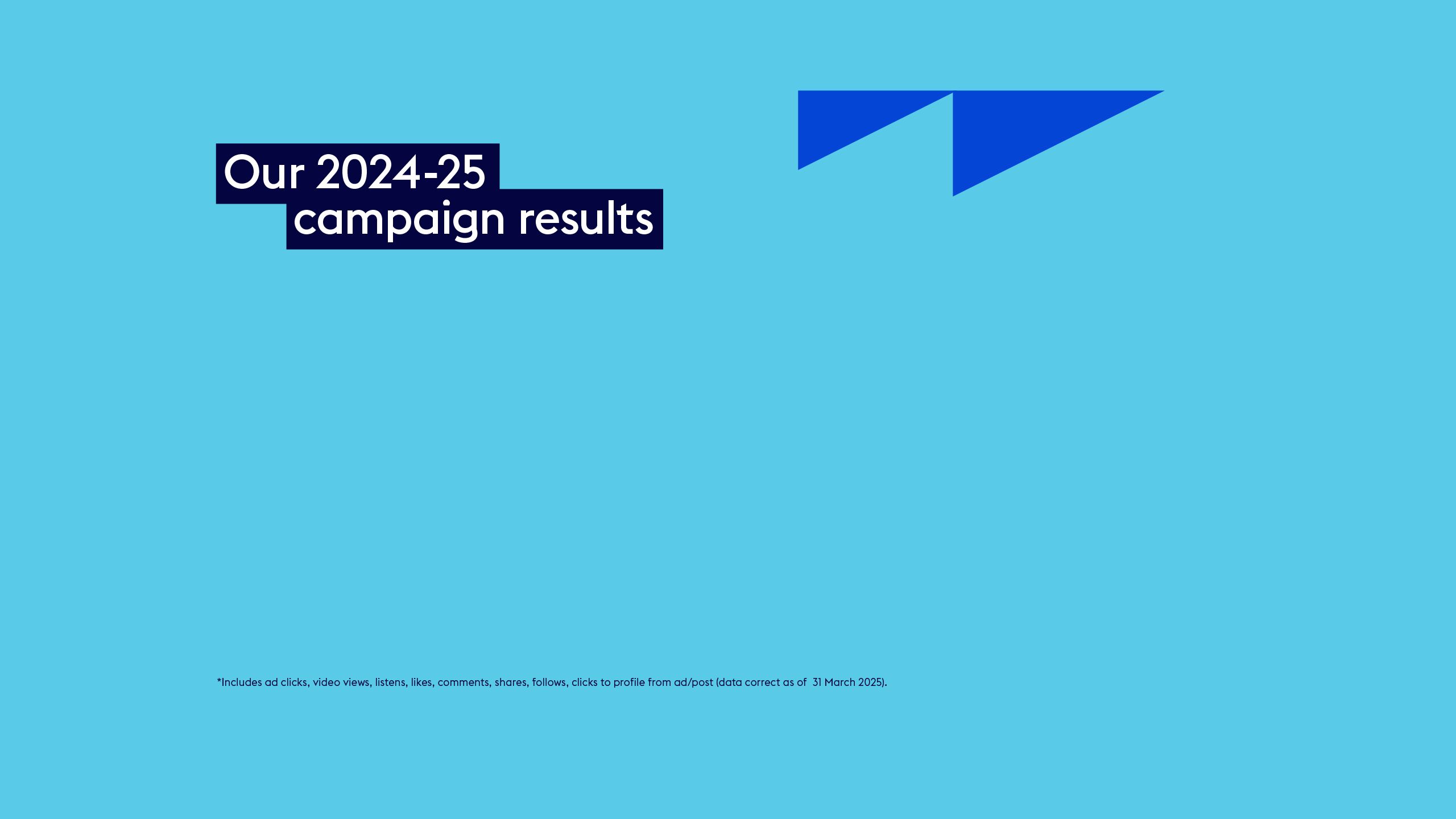 Our 2024-25 campaign results

*Includes ad clicks, video views, listens, likes, comments, shares, follows, clicks to profile from ad/post (data correct as of 31 March 2025).